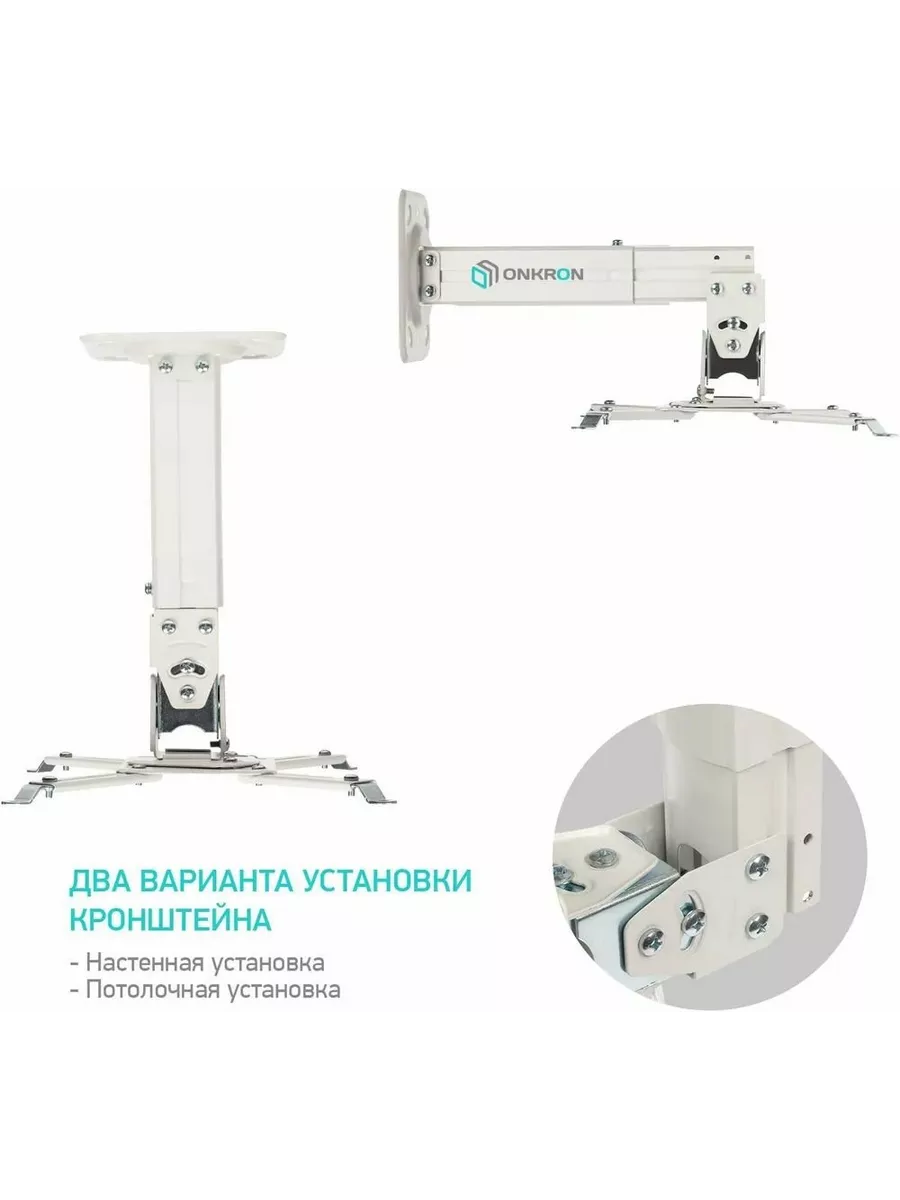 ONKRON

ДВА ВАРИАНТА УСТАНОВКИ КРОНШТЕЙНА

- Настенная установка
- Потолочная установка