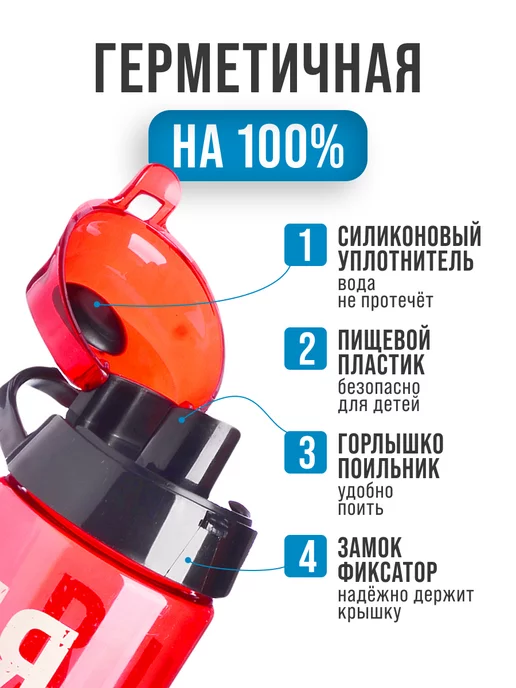 ГЕРМЕТИЧНАЯ

НА 100%

1 СИЛИКОНОВЫЙ УПЛОТНИТЕЛЬ
вода не протечёт

2 ПИЩЕВОЙ ПЛАСТИК
безопасно для детей

3 ГОРЛЫШКО ПОИЛЬНИК
удобно поить

4 ЗАМОК ФИКСАТОР
надёжно держит крышку

Я