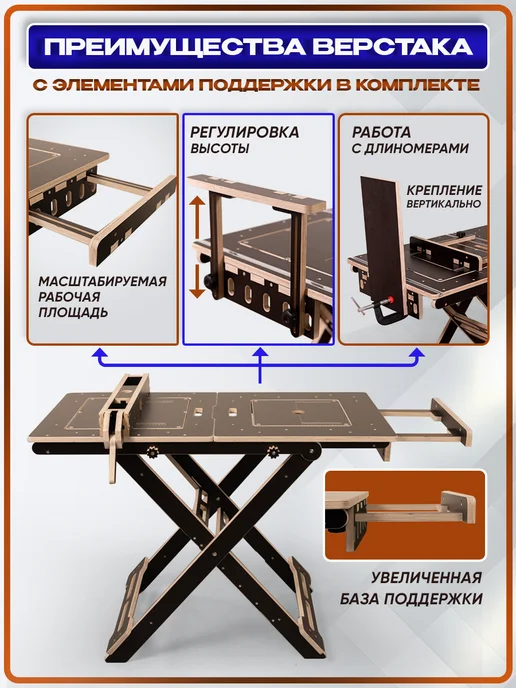 ПРЕИМУЩЕСТВА ВЕРСТАКА

С ЭЛЕМЕНТАМИ ПОДДЕРЖКИ В КОМПЛЕКТЕ

МАСШТАБИРУЕМАЯ
РАБОЧАЯ
ПЛОЩАДЬ

РЕГУЛИРОВКА
ВЫСОТЫ

РАБОТА
С ДЛИНОМЕРАМИ

КРЕПЛЕНИЕ
ВЕРТИКАЛЬНО

УВЕЛИЧЕННАЯ
БАЗА ПОДДЕРЖКИ