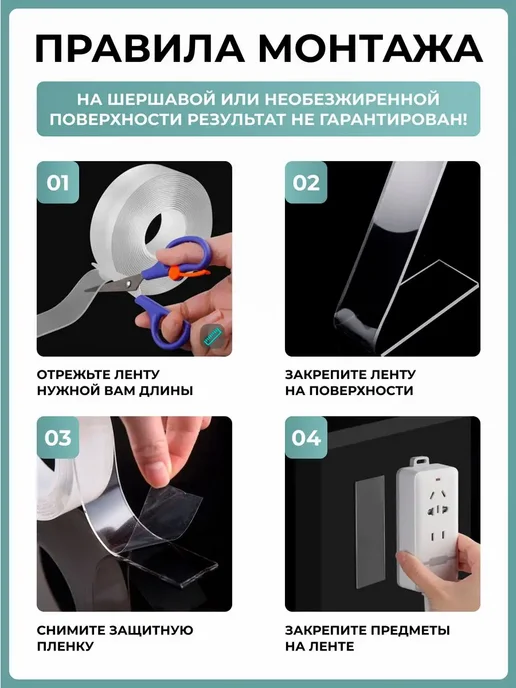 ПРАВИЛА МОНТАЖА

НА ШЕРШАВОЙ ИЛИ НЕОБЕЗЖИРЕННОЙ ПОВЕРХНОСТИ РЕЗУЛЬТАТ НЕ ГАРАНТИРОВАН!

01

ОТРЕЖЬТЕ ЛЕНТУ НУЖНОЙ ВАМ ДЛИНЫ

02

ЗАКРЕПИТЕ ЛЕНТУ НА ПОВЕРХНОСТИ

03

СНИМИТЕ ЗАЩИТНУЮ ПЛЕНКУ

04

ЗАКРЕПИТЕ ПРЕДМЕТЫ НА ЛЕНТЕ