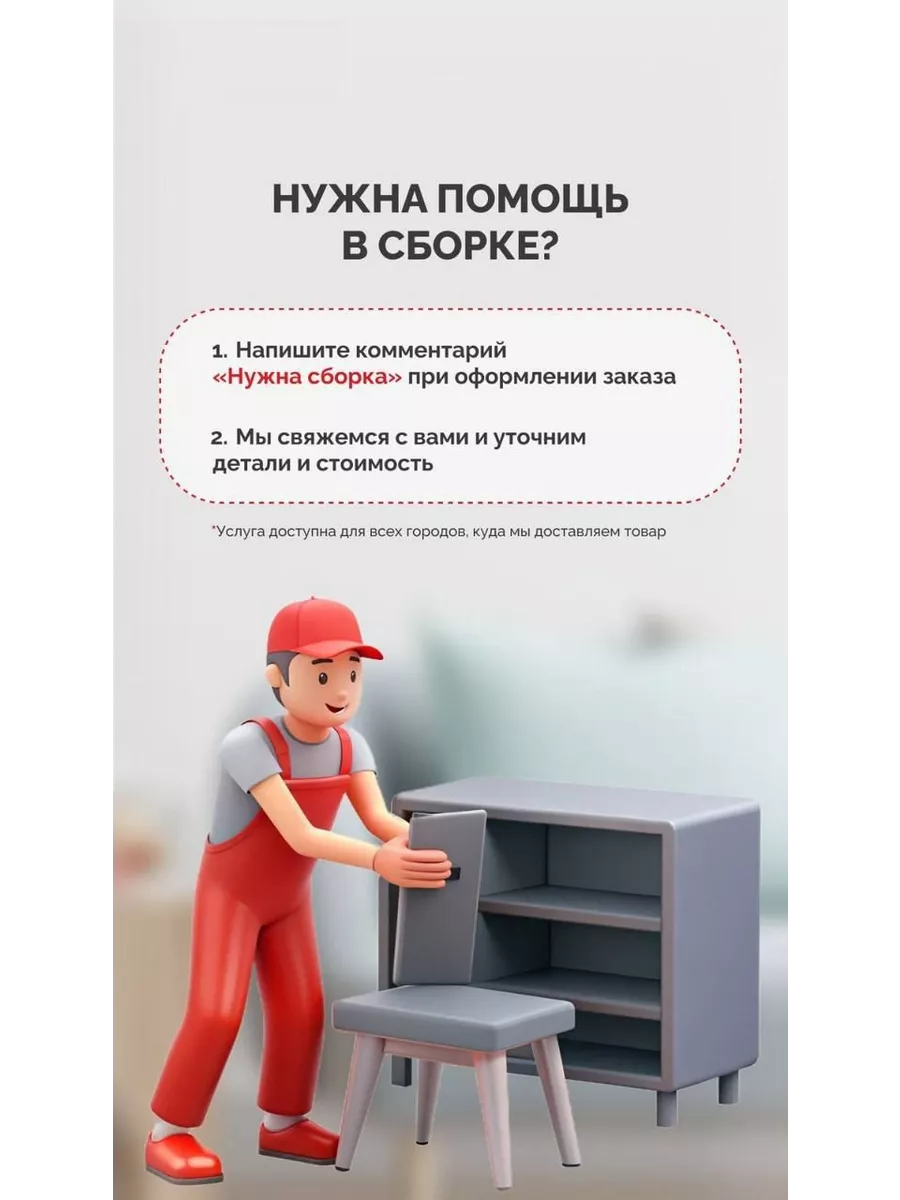 НУЖНА ПОМОЩЬ В СБОРКЕ?

1. Напишите комментарий «Нужна сборка» при оформлении заказа

2. Мы свяжемся с вами и уточним детали и стоимость

*Услуга доступна для всех городов, куда мы доставляем товар