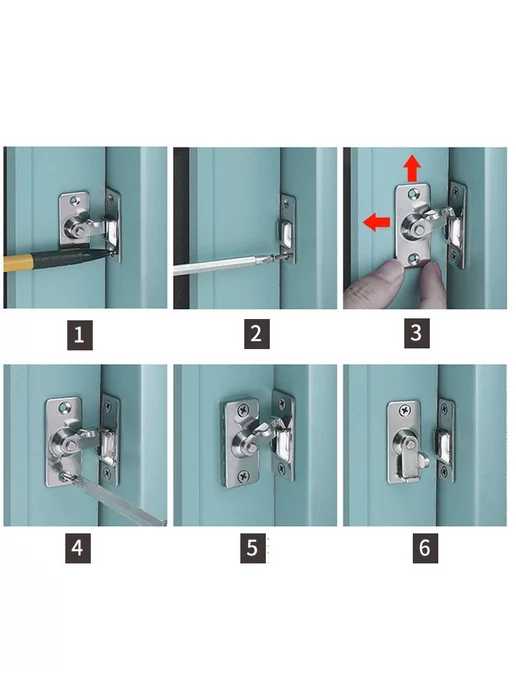 1

2

3

4

5

6