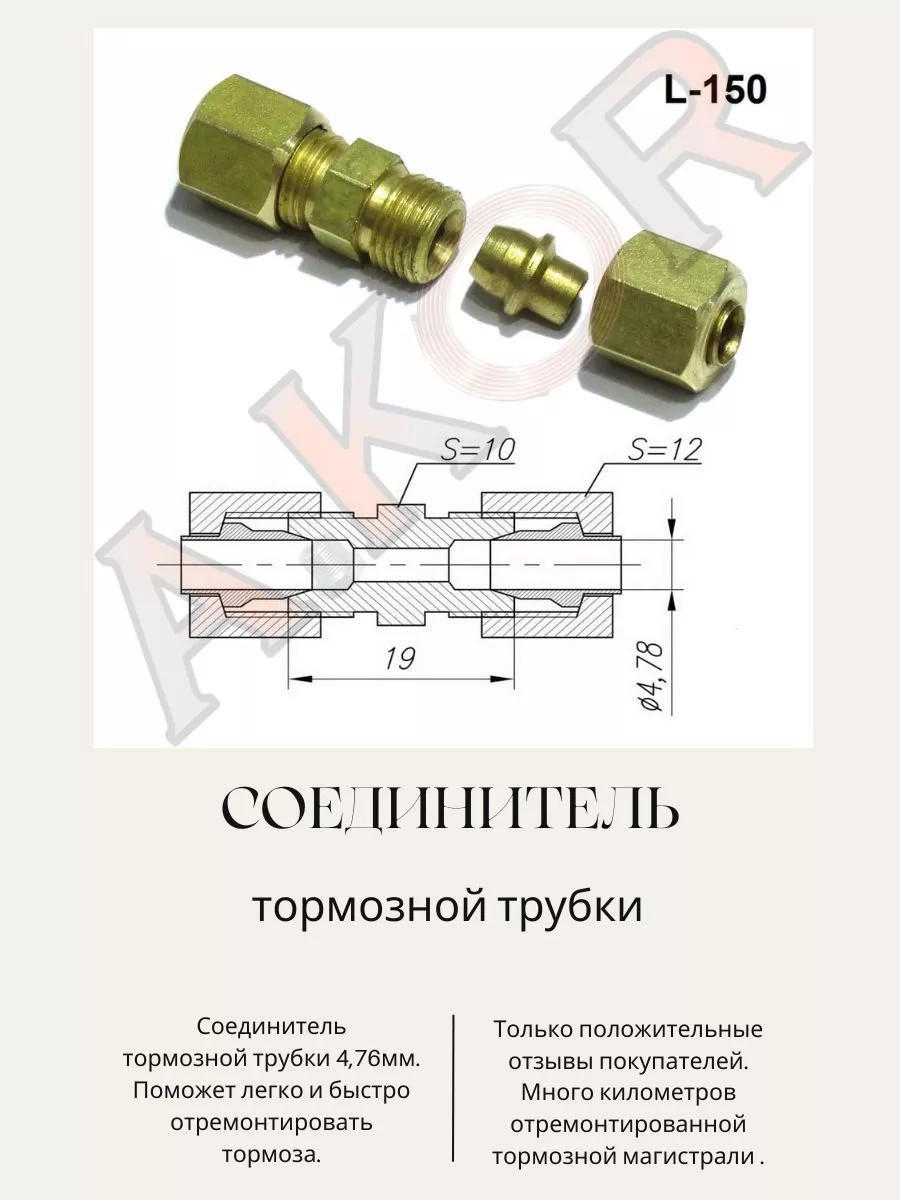 L-150

AKOR

S=10

S=12

19

ø4,78

СОЕДИНИТЕЛЬ

тормозной трубки

Соединитель тормозной трубки 4,76мм. Поможет легко и быстро отремонтировать тормоза.

Только положительные отзывы покупателей. Много километров отремонтированной тормозной магистрали .