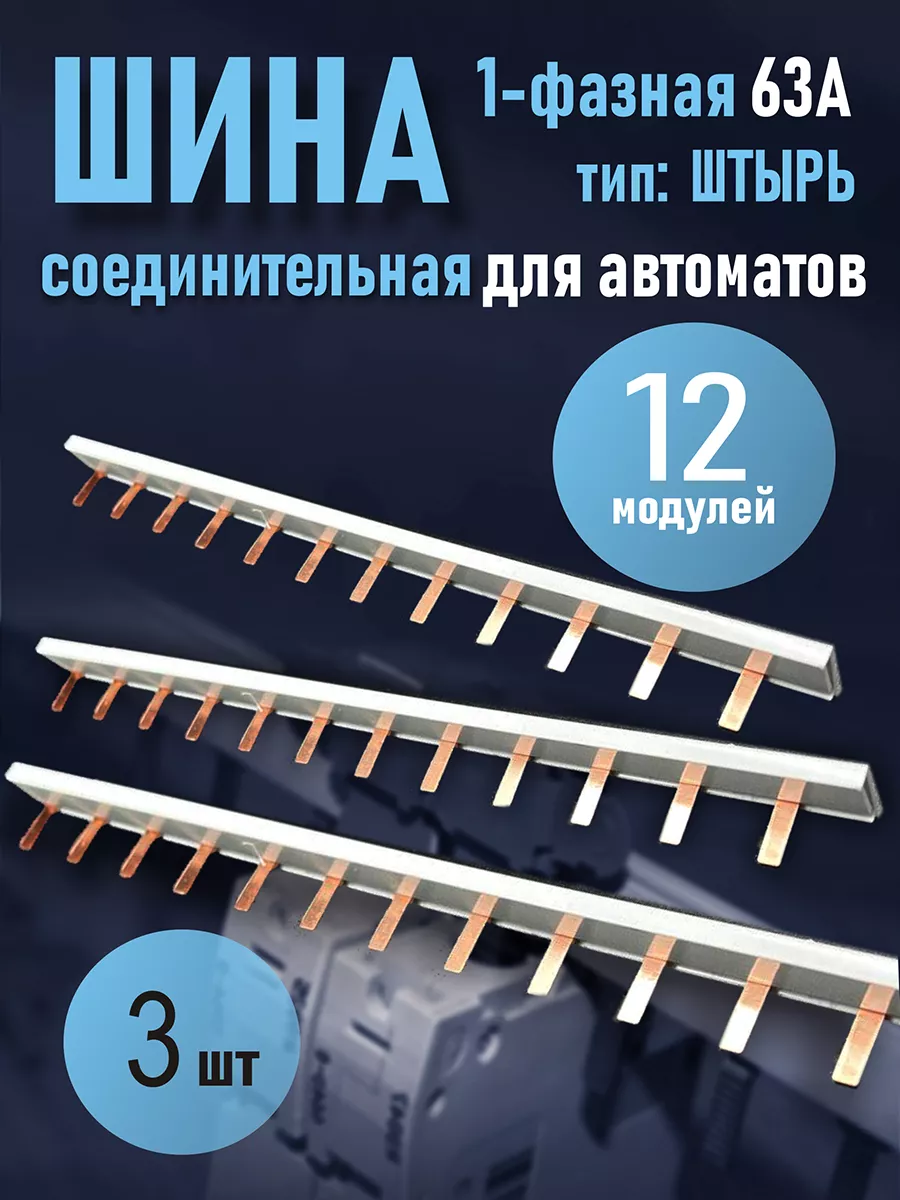 ШИНА

1-фазная 63А

тип: ШТЫРЬ

соединительная для автоматов

12

модулей

3 шт