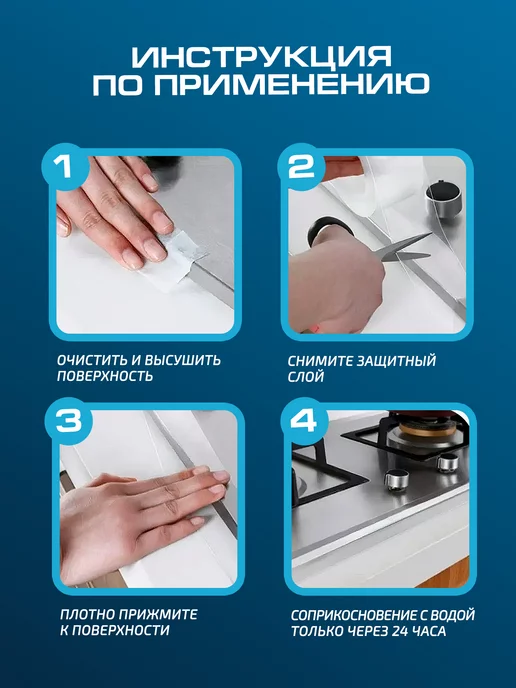 ИНСТРУКЦИЯ
ПО ПРИМЕНЕНИЮ

1

ОЧИСТИТЬ И ВЫСУШИТЬ ПОВЕРХНОСТЬ

2

СНИМИТЕ ЗАЩИТНЫЙ СЛОЙ

3

ПЛОТНО ПРИЖМИТЕ К ПОВЕРХНОСТИ

4

СОПРИКОСНОВЕНИЕ С ВОДОЙ ТОЛЬКО ЧЕРЕЗ 24 ЧАСА