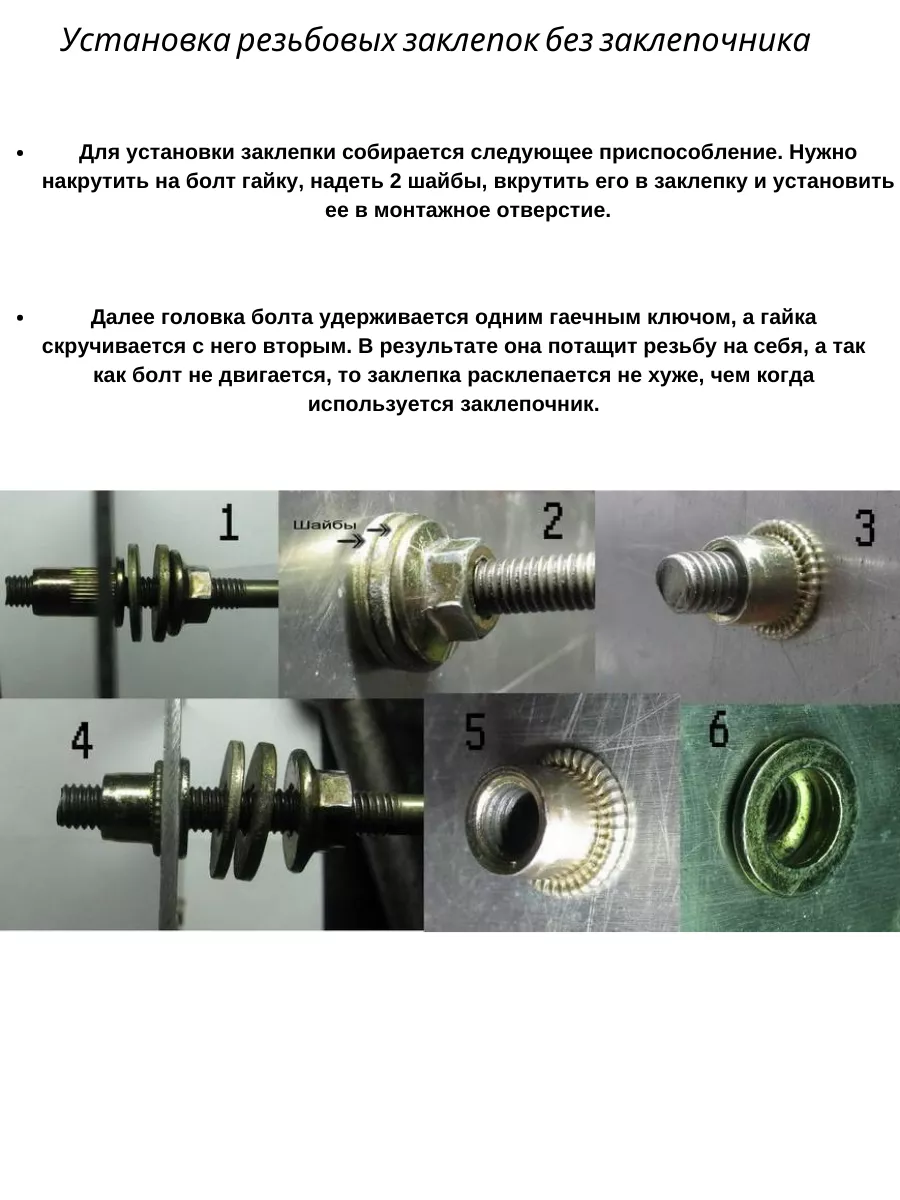 Установка резьбовых заклепок без заклепочника

• Для установки заклепки собирается следующее приспособление. Нужно накрутить на болт гайку, надеть 2 шайбы, вкрутить его в заклепку и установить ее в монтажное отверстие.

• Далее головка болта удерживается одним гаечным ключом, а гайка скручивается с него вторым. В результате она потащит резьбу на себя, а так как болт не двигается, то заклепка расклепается не хуже, чем когда используется заклепочник.

1

Шайбы

2

3

4

5

6